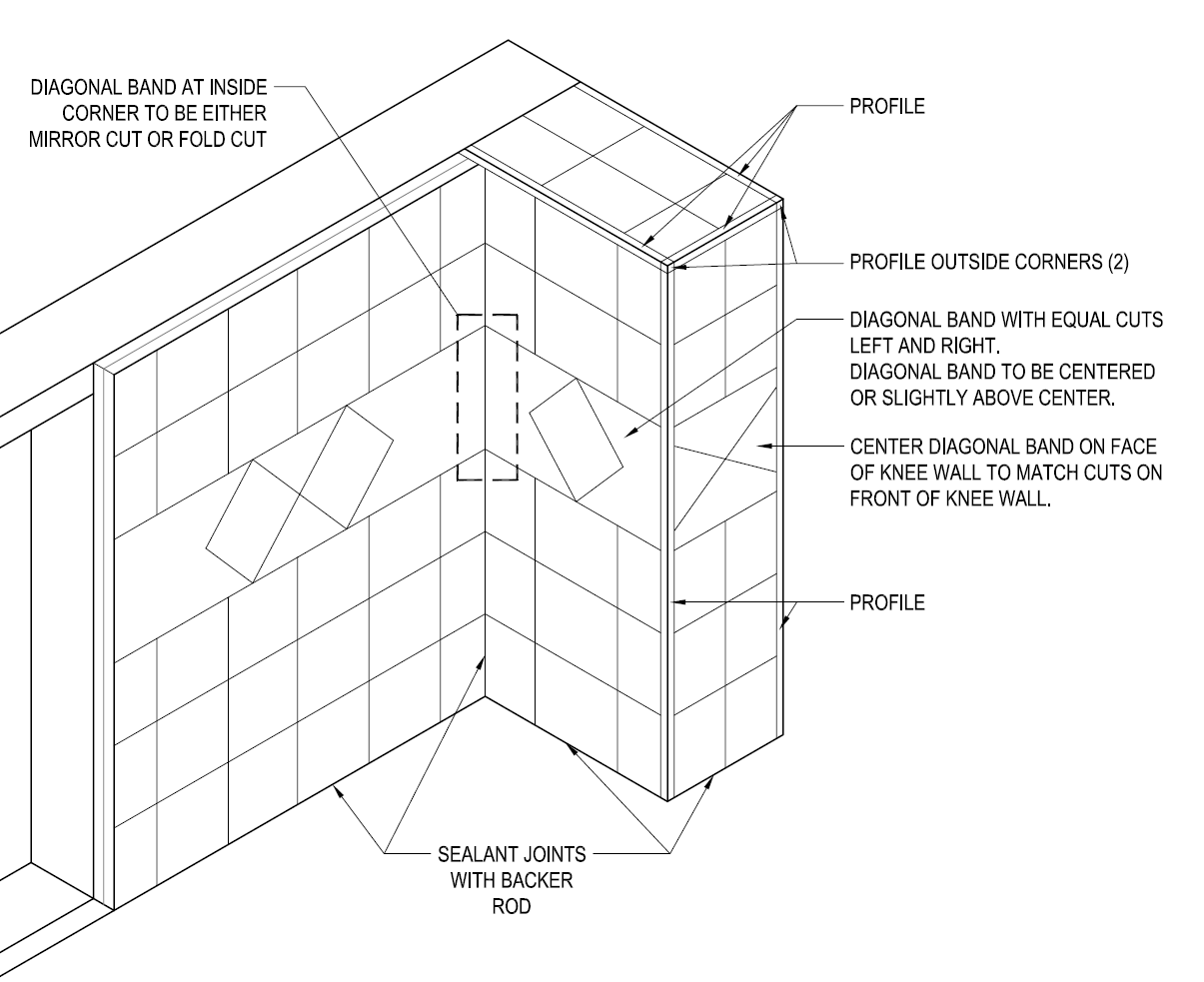 DIAGONAL BAND AT INSIDE CORNER TO BE EITHER MIRROR CUT OR FOLD CUT

PROFILE

PROFILE OUTSIDE CORNERS (2)

DIAGONAL BAND WITH EQUAL CUTS LEFT AND RIGHT.
DIAGONAL BAND TO BE CENTERED OR SLIGHTLY ABOVE CENTER.

CENTER DIAGONAL BAND ON FACE OF KNEE WALL TO MATCH CUTS ON FRONT OF KNEE WALL.

PROFILE

SEALANT JOINTS WITH BACKER ROD